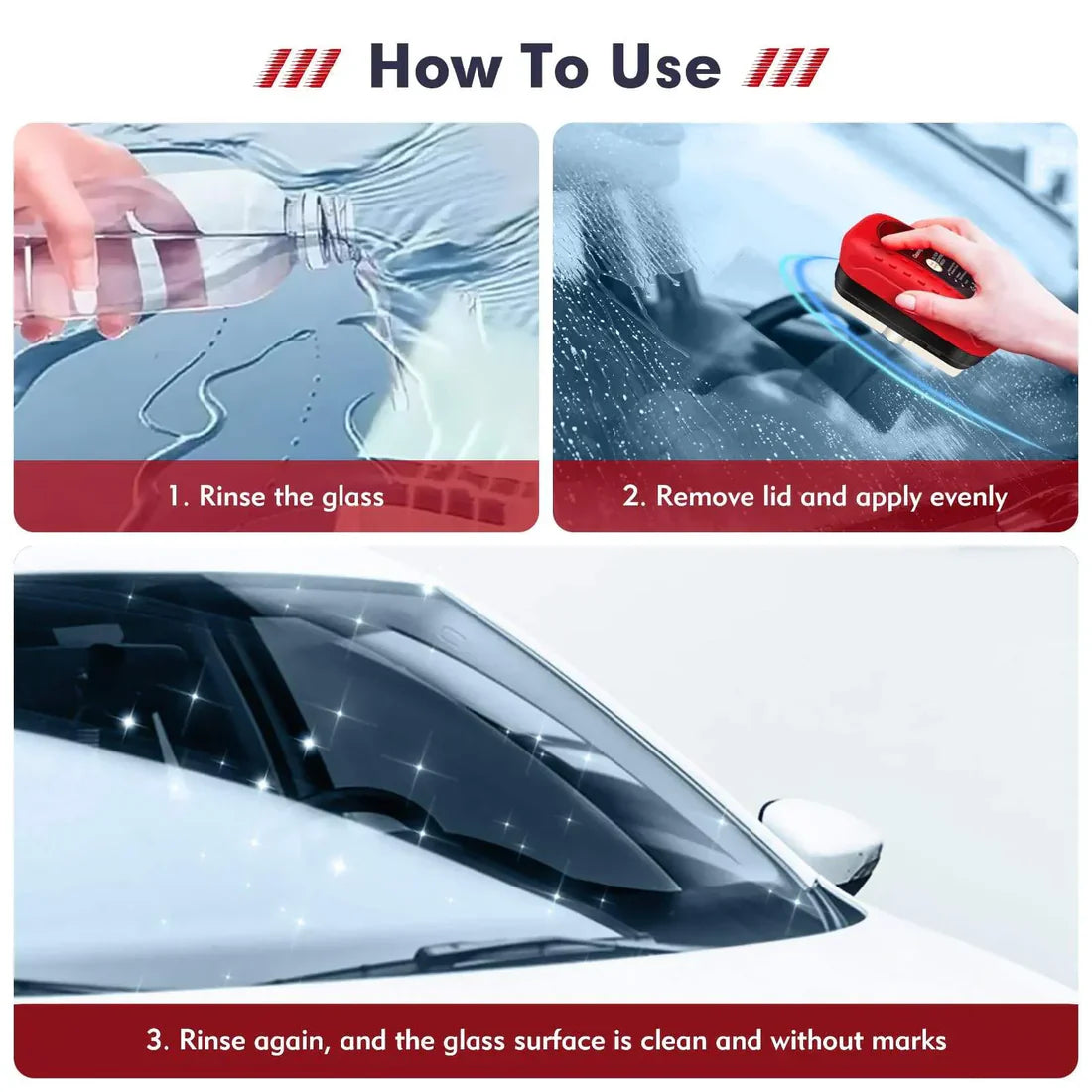 How To Use

1. Rinse the glass

2. Remove lid and apply evenly

3. Rinse again, and the glass surface is clean and without marks