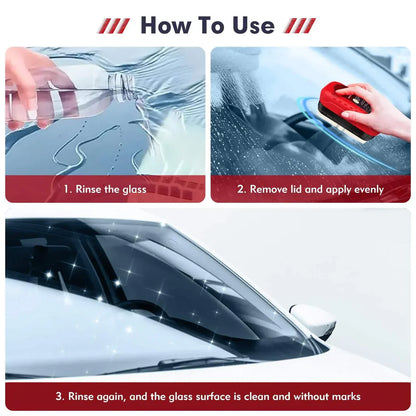 How To Use

1. Rinse the glass

2. Remove lid and apply evenly

3. Rinse again, and the glass surface is clean and without marks